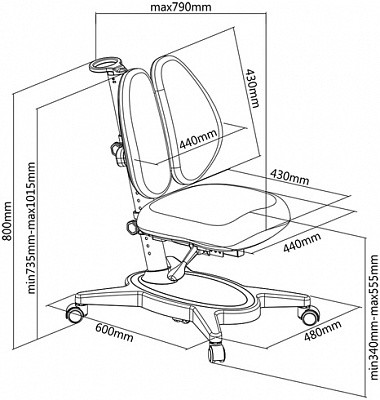 max790mm
430mm
440mm
430mm
440mm
800mm
min735mm-max1015mm
min340mm-max555mm
600mm
480mm